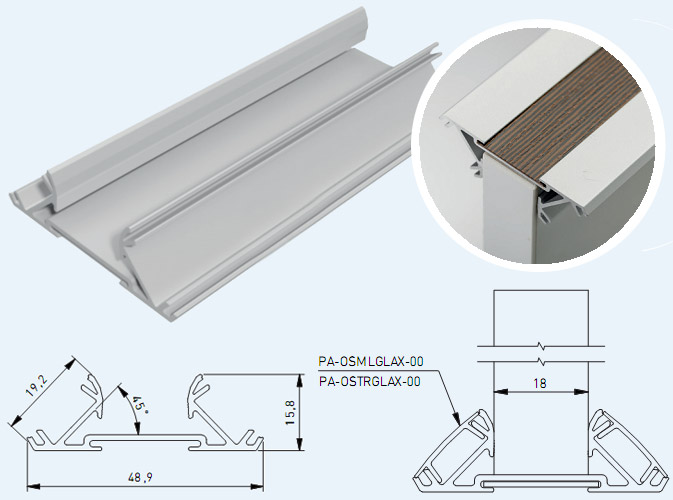 19,2
45°
15,8
48,9
PA-OSMLGLAX-00
PA-OSTRGLAX-00
18